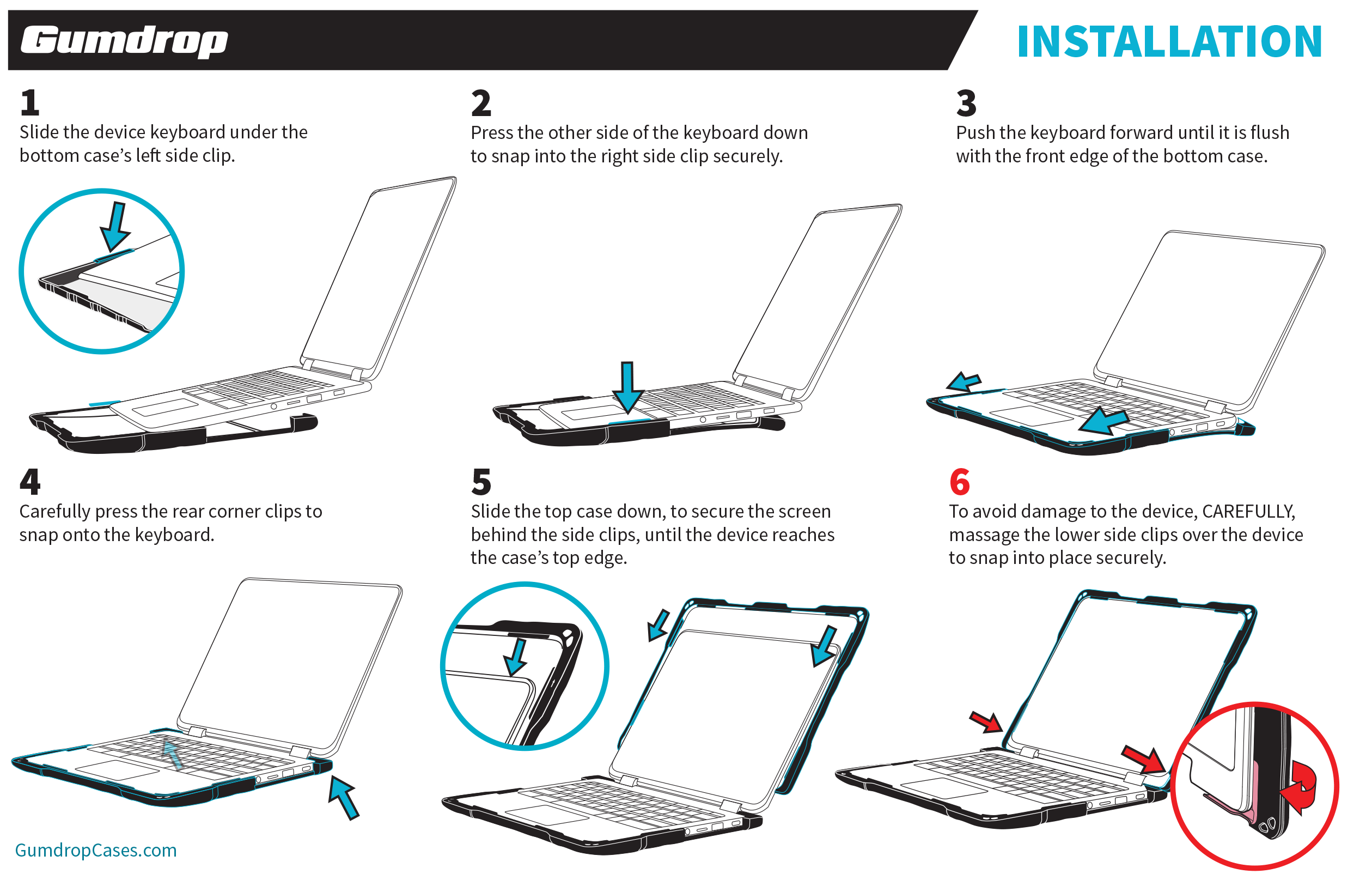 Gumdrop

INSTALLATION

1
Slide the device keyboard under the bottom case's left side clip.

2
Press the other side of the keyboard down to snap into the right side clip securely.

3
Push the keyboard forward until it is flush with the front edge of the bottom case.

4
Carefully press the rear corner clips to snap onto the keyboard.

5
Slide the top case down, to secure the screen behind the side clips, until the device reaches the case's top edge.

6
To avoid damage to the device, CAREFULLY, massage the lower side clips over the device to snap into place securely.

GumdropCases.com